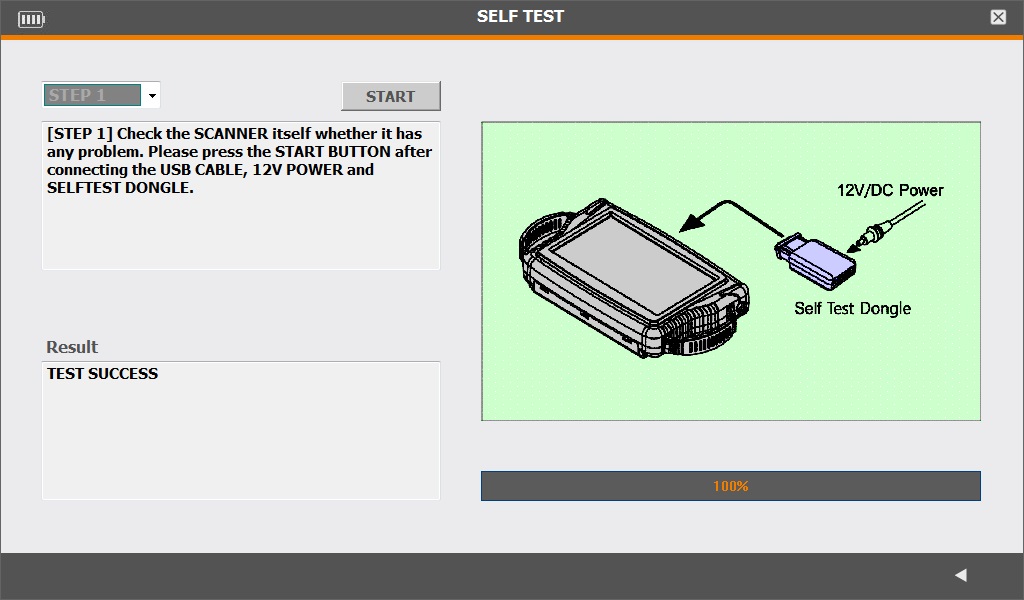 SELF TEST

STEP 1

START

[STEP 1] Check the SCANNER itself whether it has any problem. Please press the START BUTTON after connecting the USB CABLE, 12V POWER and SELFTEST DONGLE.

12V/DC Power

Self Test Dongle

Result

TEST SUCCESS

100%