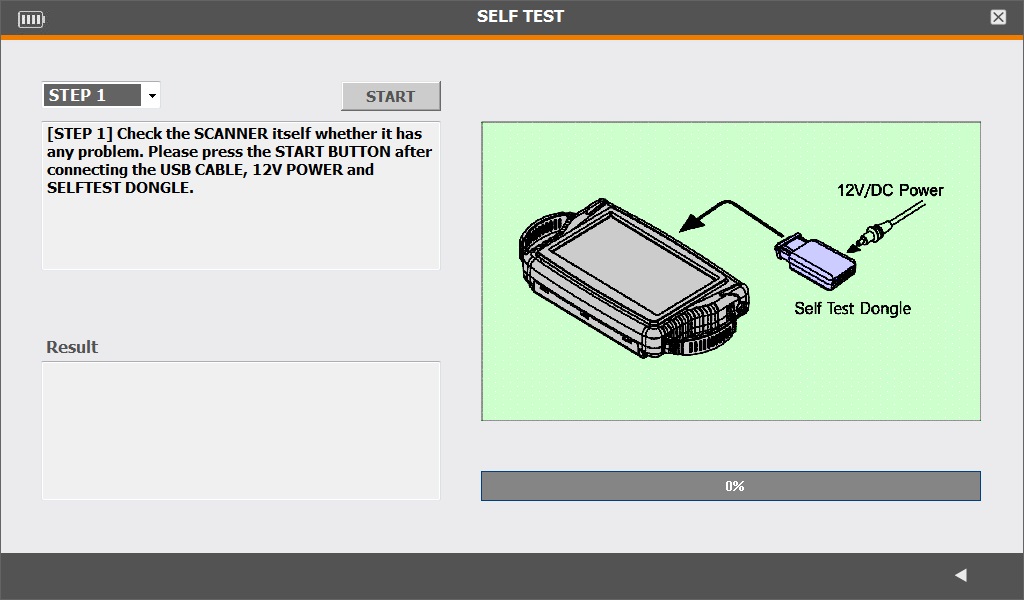 SELF TEST

STEP 1

START

[STEP 1] Check the SCANNER itself whether it has any problem. Please press the START BUTTON after connecting the USB CABLE, 12V POWER and SELFTEST DONGLE.

12V/DC Power

Self Test Dongle

Result

0%