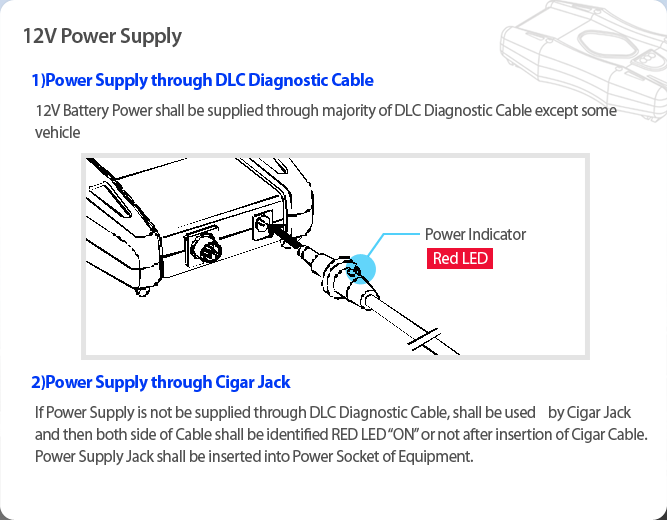 12V Power Supply

1)Power Supply through DLC Diagnostic Cable

12V Battery Power shall be supplied through majority of DLC Diagnostic Cable except some vehicle

Power Indicator

Red LED

2)Power Supply through Cigar Jack

If Power Supply is not be supplied through DLC Diagnostic Cable, shall be used by Cigar Jack and then both side of Cable shall be identified RED LED "ON" or not after insertion of Cigar Cable. Power Supply Jack shall be inserted into Power Socket of Equipment.