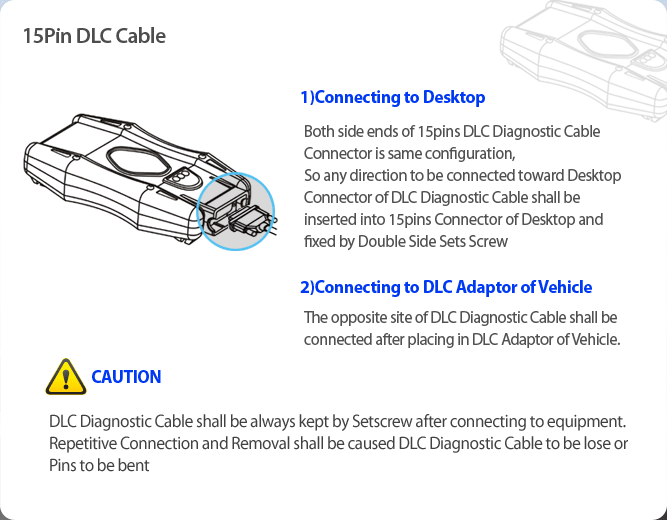 15Pin DLC Cable

1)Connecting to Desktop

Both side ends of 15pins DLC Diagnostic Cable Connector is same configuration,
So any direction to be connected toward Desktop Connector of DLC Diagnostic Cable shall be inserted into 15pins Connector of Desktop and fixed by Double Side Sets Screw

2)Connecting to DLC Adaptor of Vehicle

The opposite site of DLC Diagnostic Cable shall be connected after placing in DLC Adaptor of Vehicle.

CAUTION

DLC Diagnostic Cable shall be always kept by Setscrew after connecting to equipment. Repetitive Connection and Removal shall be caused DLC Diagnostic Cable to be lose or Pins to be bent