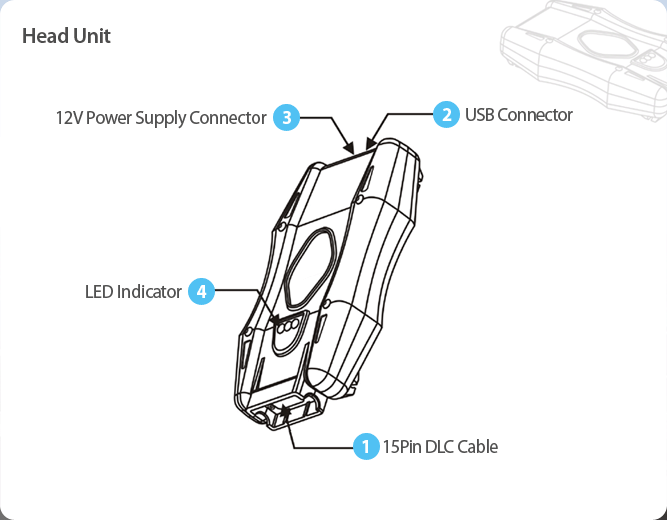 Head Unit

12V Power Supply Connector 3

2 USB Connector

LED Indicator 4

1 15Pin DLC Cable